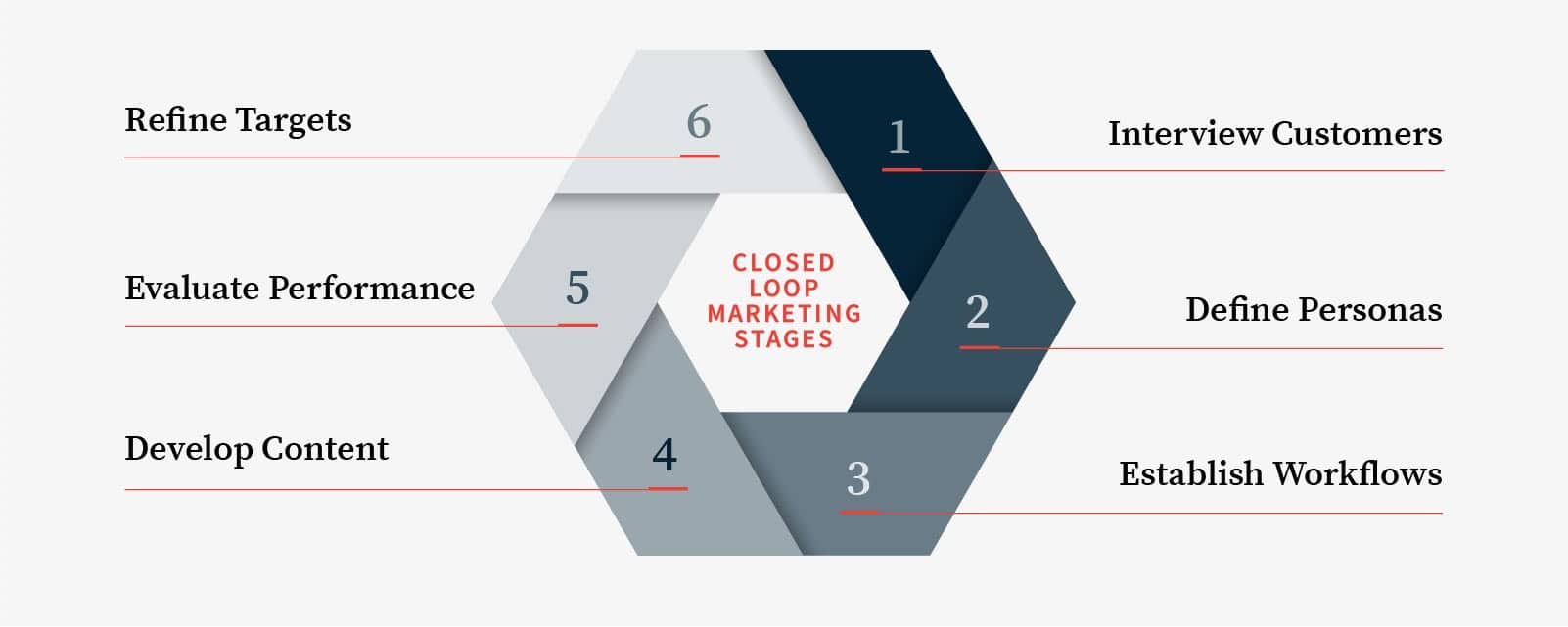 CLOSED LOOP MARKETING STAGES

1
Interview Customers

2
Define Personas

3
Establish Workflows

4
Develop Content

5
Evaluate Performance

6
Refine Targets